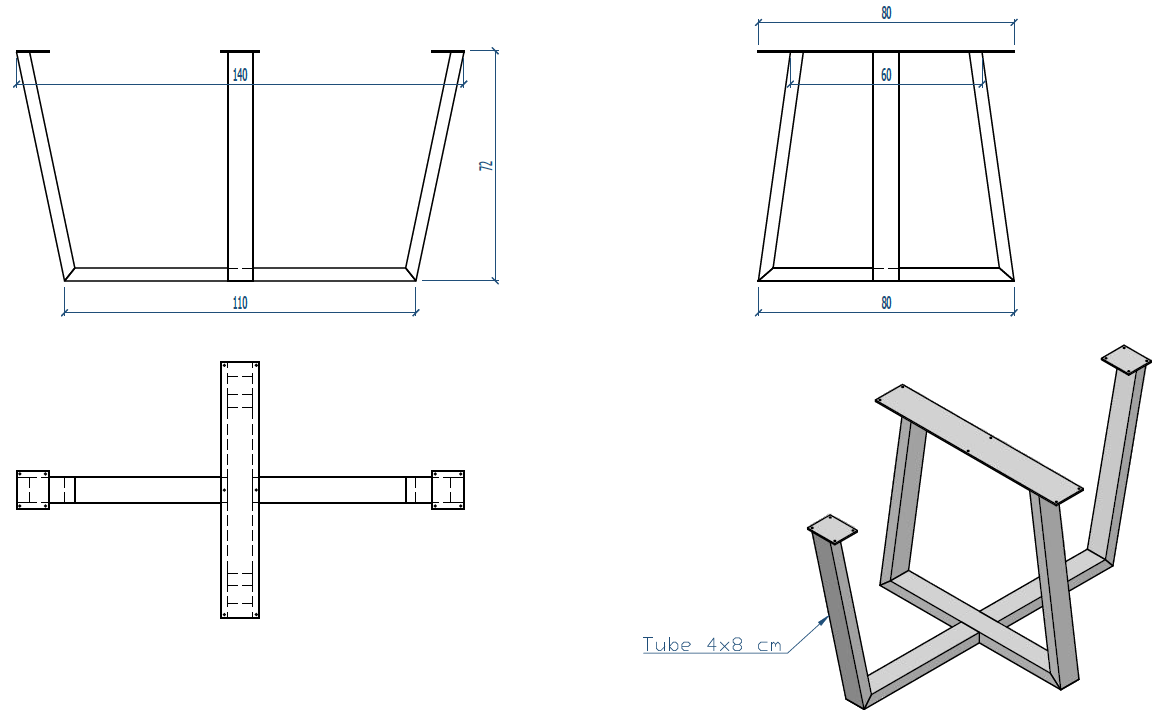 140

72

110

80

60

80

Tube 4x8 cm